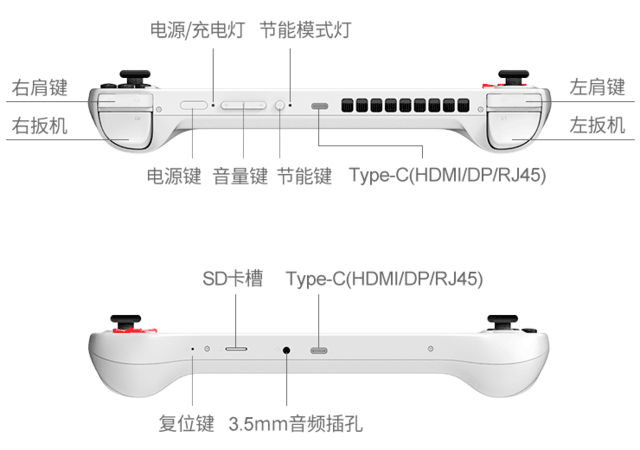 电源/充电灯 节能模式灯

右肩键
右扳机

左肩键
左扳机

电源键 音量键 节能键 Type-C(HDMI/DP/RJ45)

SD卡槽 Type-C(HDMI/DP/RJ45)

复位键 3.5mm音频插孔