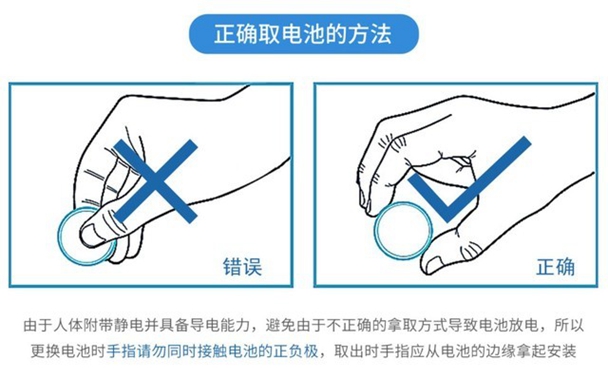 正确取电池的方法

错误

正确

由于人体附带静电并具备导电能力，避免由于不正确的拿取方式导致电池放电，所以更换电池时手指请勿同时接触电池的正负极，取出时手指应从电池的边缘拿起安装