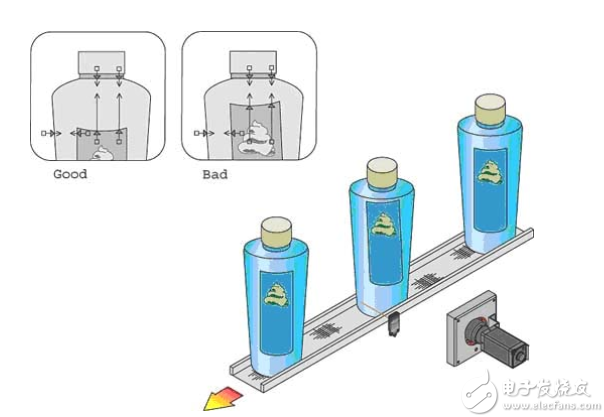 Good

Bad

电子发烧友
www.elecfans.com