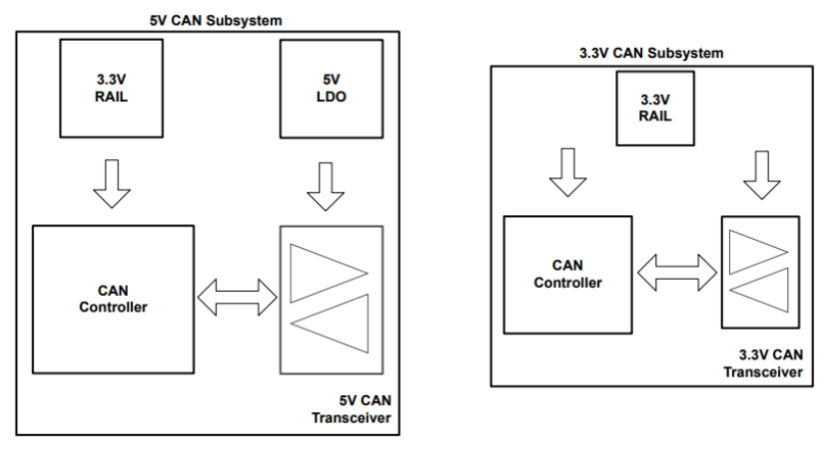 5V CAN Subsystem

3.3V RAIL

5V LDO

CAN Controller

5V CAN Transceiver

3.3V CAN Subsystem

3.3V RAIL

CAN Controller

3.3V CAN Transceiver