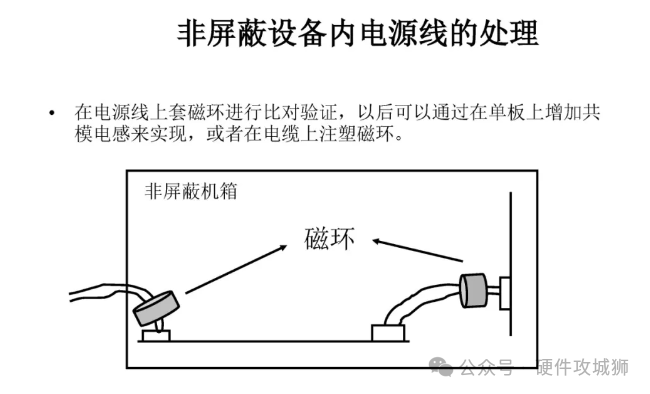 非屏蔽设备内电源线的处理

• 在电源线上套磁环进行比对验证，以后可以通过在单板上增加共模电感来实现，或者在电缆上注塑磁环。

非屏蔽机箱

磁环

公众号 · 硬件攻城狮