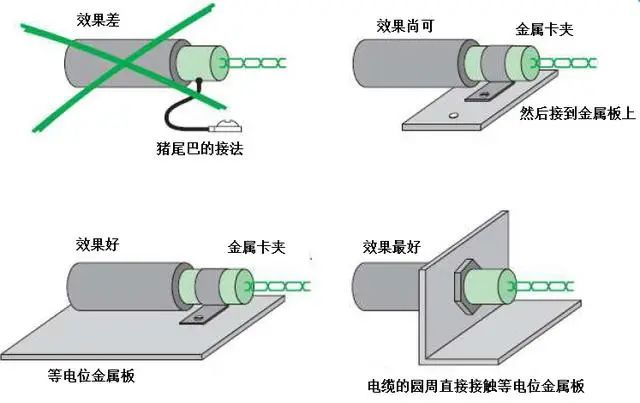 效果差

猪尾巴的接法

效果尚可

金属卡夹

然后接到金属板上

效果好

金属卡夹

等电位金属板

效果最好

电缆的圆周直接接触等电位金属板