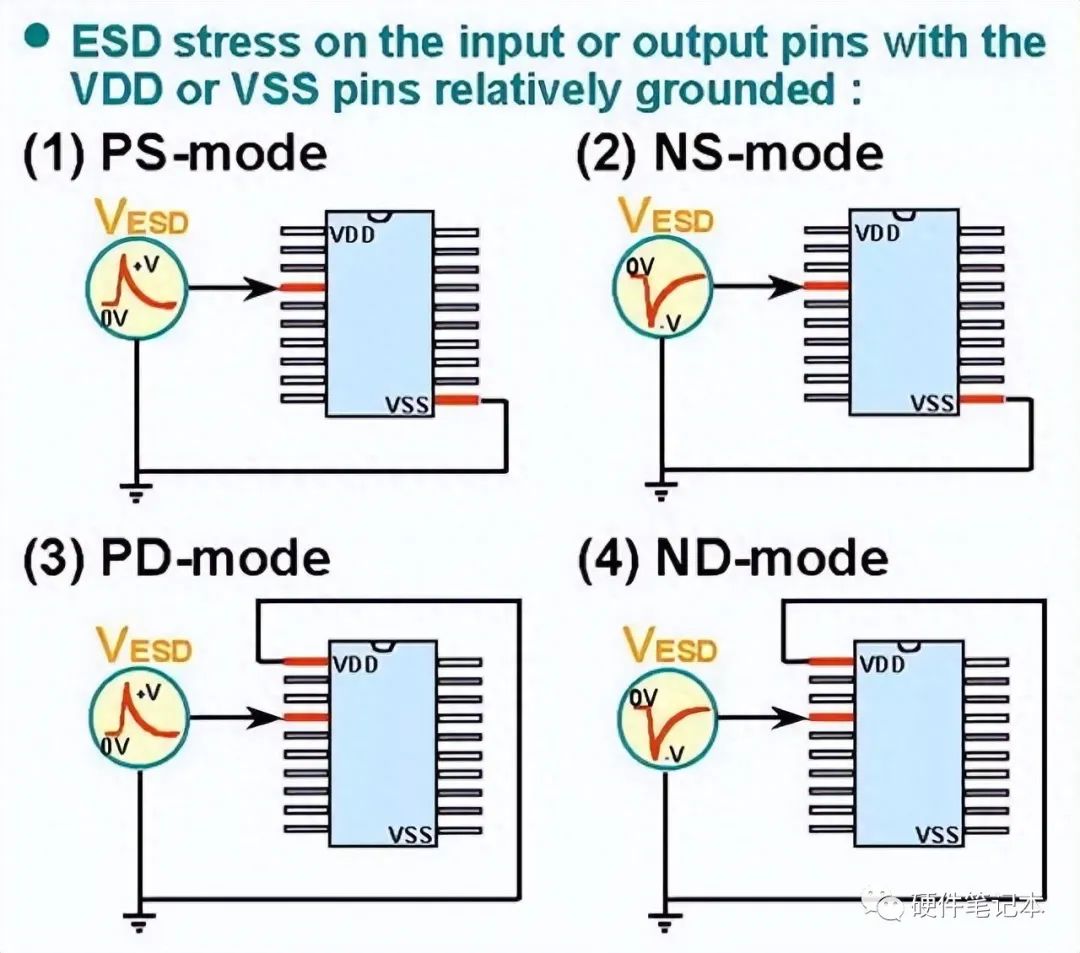 ● ESD stress on the input or output pins with the VDD or VSS pins relatively grounded :

(1) PS-mode

$V_{ESD}$

+V

0V

VDD

VSS

(2) NS-mode

$V_{ESD}$

0V

-V

VDD

VSS

(3) PD-mode

$V_{ESD}$

+V

0V

VDD

VSS

(4) ND-mode

$V_{ESD}$

0V

-V

VDD

VSS

硬件笔记本