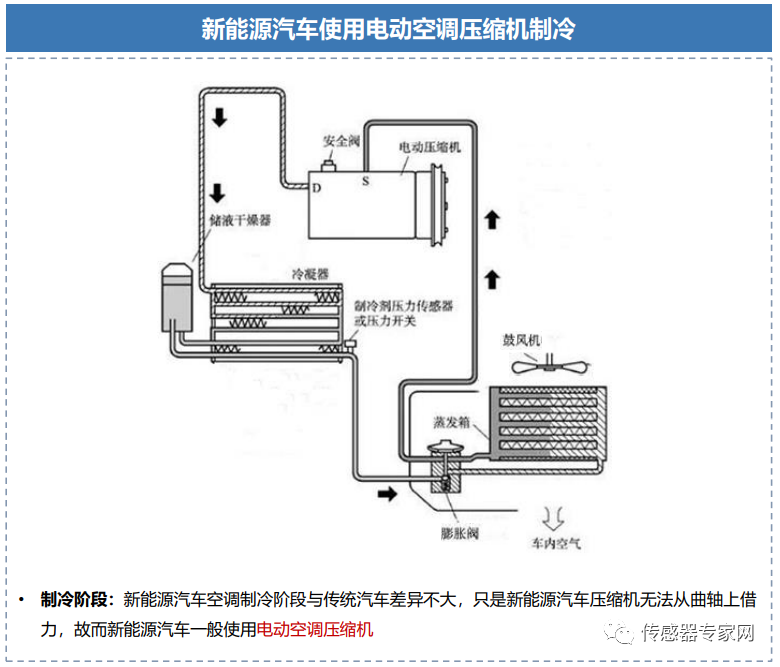 新能源汽车使用电动空调压缩机制冷

安全阀
电动压缩机
D
S
储液干燥器
冷凝器
制冷剂压力传感器或压力开关
鼓风机
蒸发箱
膨胀阀
车内空气

• 制冷阶段：新能源汽车空调制冷阶段与传统汽车差异不大，只是新能源汽车压缩机无法从曲轴上借力，故而新能源汽车一般使用电动空调压缩机

传感器专家网