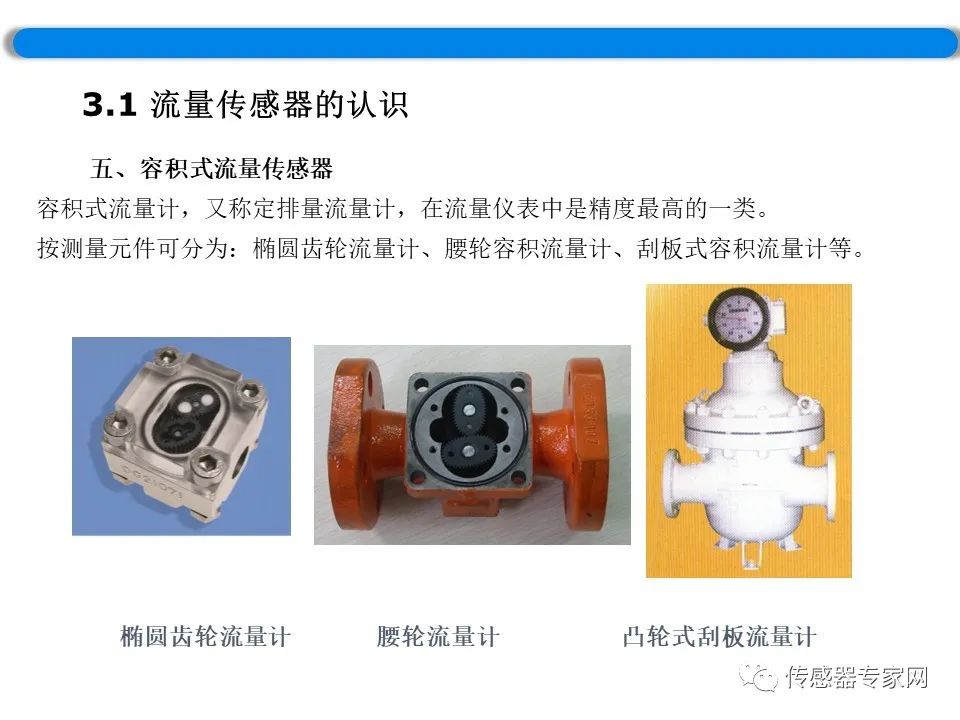 3.1 流量传感器的认识

五、容积式流量传感器

容积式流量计，又称定排量流量计，在流量仪表中是精度最高的一类。

按测量元件可分为：椭圆齿轮流量计、腰轮容积流量计、刮板式容积流量计等。

椭圆齿轮流量计

腰轮流量计

凸轮式刮板流量计

传感器专家网