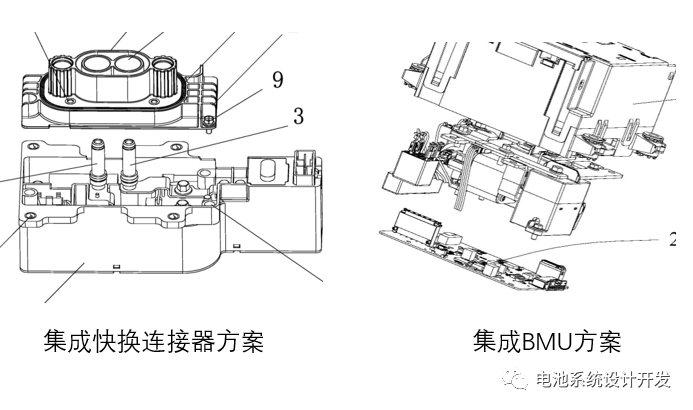 9

3

2

集成快换连接器方案

集成BMU方案

电池系统设计开发