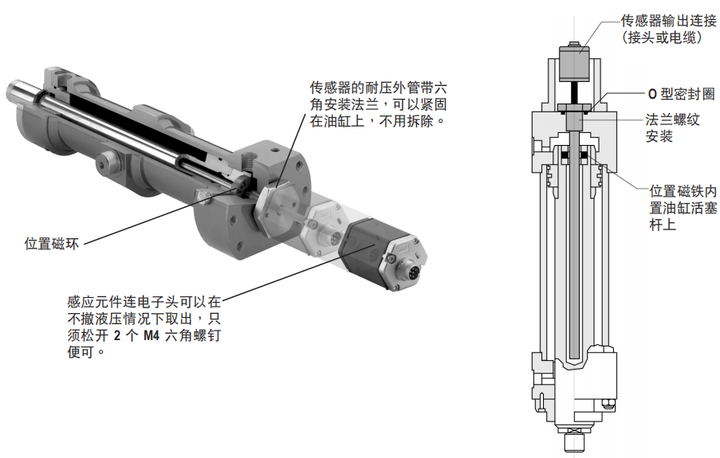 传感器的耐压外管带六角安装法兰，可以紧固在油缸上，不用拆除。

位置磁环

感应元件连电子头可以在不撤液压情况下取出，只须松开 2 个 M4 六角螺钉便可。

传感器输出连接（接头或电缆）

O 型密封圈

法兰螺纹安装

位置磁铁内置油缸活塞杆上