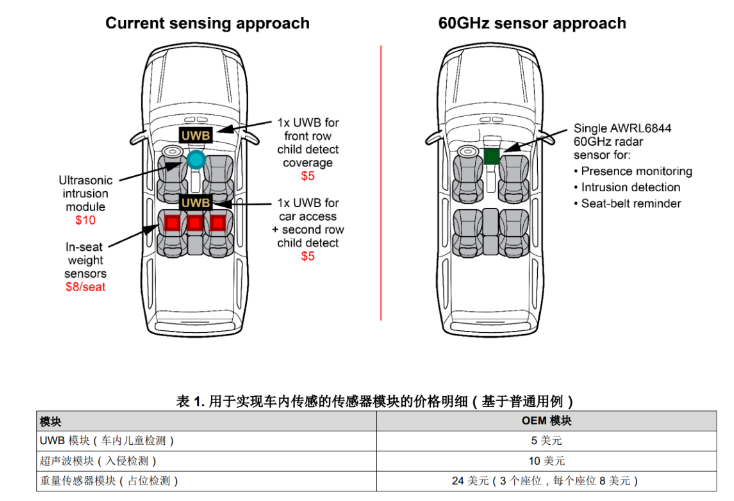 Current sensing approach

UWB

1x UWB for front row child detect coverage
$5

Ultrasonic intrusion module
$10

UWB

1x UWB for car access + second row child detect
$5

In-seat weight sensors
$8/seat

60GHz sensor approach

Single AWRL6844 60GHz radar sensor for:
• Presence monitoring
• Intrusion detection
• Seat-belt reminder

表 1. 用于实现车内传感的传感器模块的价格明细（基于普通用例）

| 模块 | OEM 模块 |
|---|---|
| UWB 模块（车内儿童检测） | 5 美元 |
| 超声波模块（入侵检测） | 10 美元 |
| 重量传感器模块（占位检测） | 24 美元（3 个座位，每个座位 8 美元） |