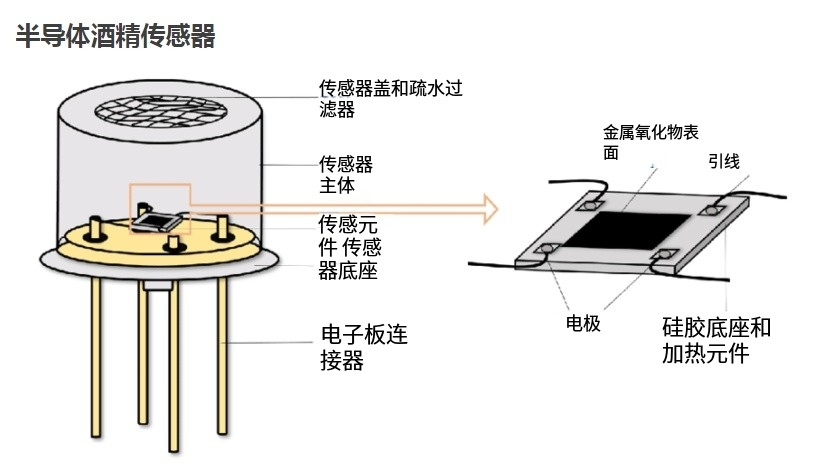 半导体酒精传感器

传感器盖和疏水过滤器

传感器主体

传感元件 传感器底座

电子板连接器

金属氧化物表面

引线

电极

硅胶底座和加热元件