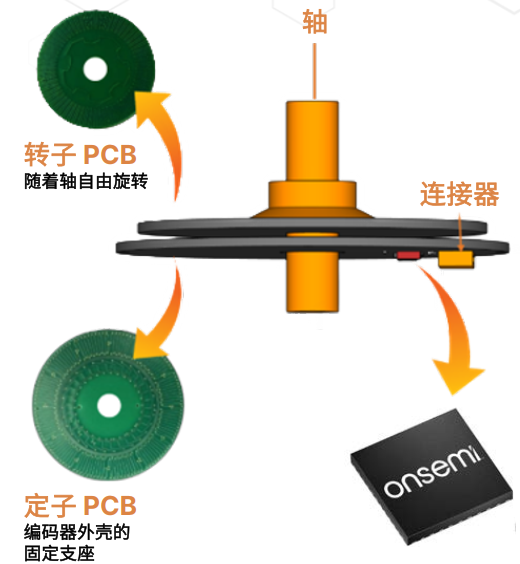 轴

转子 PCB
随着轴自由旋转

连接器

定子 PCB
编码器外壳的
固定支座

onsemi